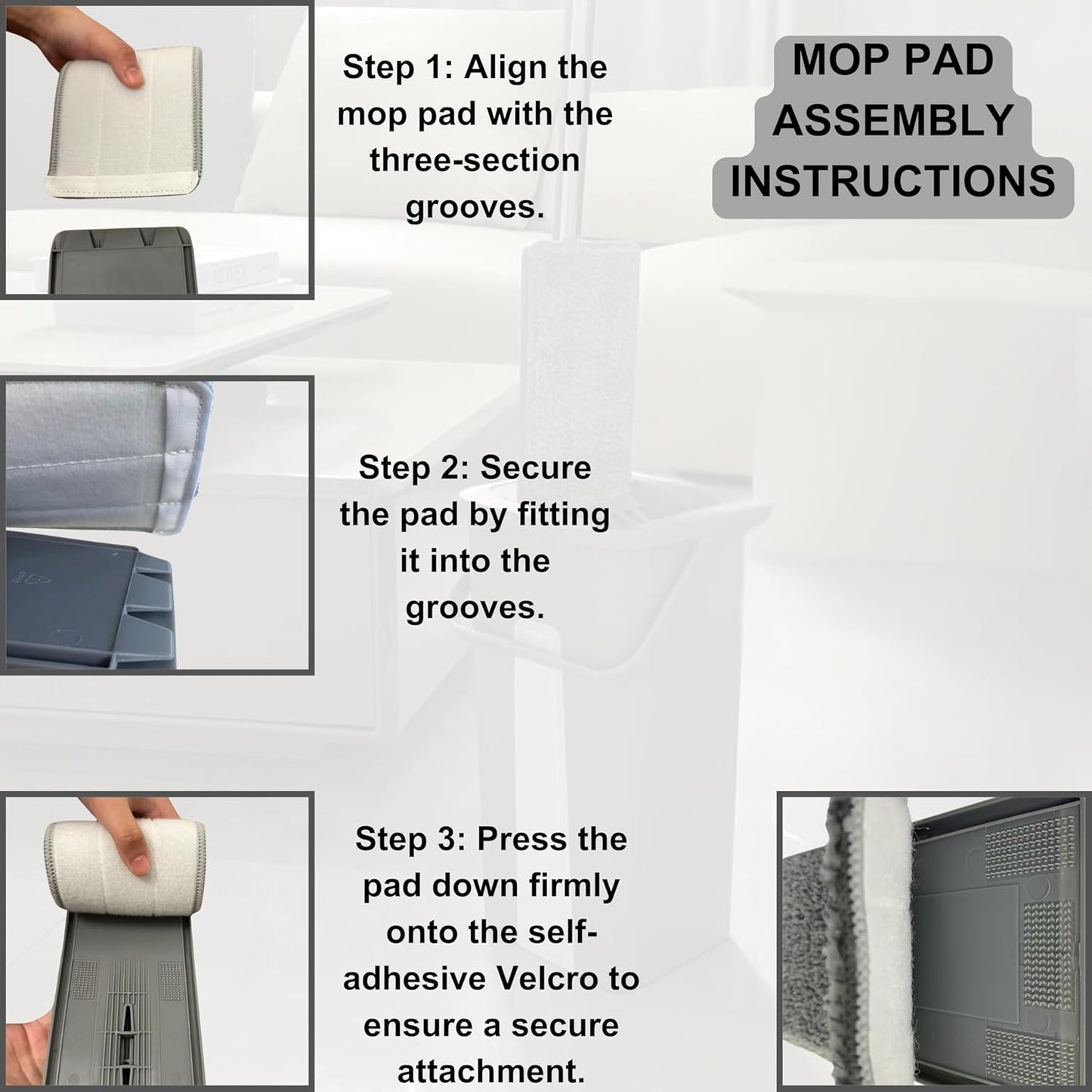 MOP PAD ASSEMBLY INSTRUCTIONS

Step 1: Align the mop pad with the three-section grooves.

Step 2: Secure the pad by fitting it into the grooves.

Step 3: Press the pad down firmly onto the self-adhesive Velcro to ensure a secure attachment.